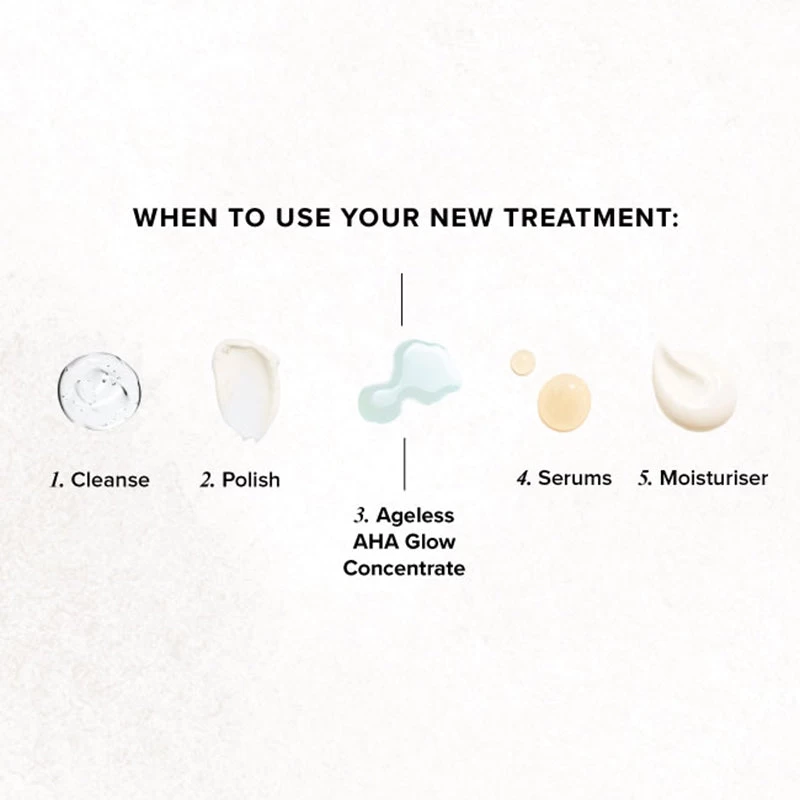 WHEN TO USE YOUR NEW TREATMENT:

1. Cleanse

2. Polish

3. Ageless AHA Glow Concentrate

4. Serums

5. Moisturiser